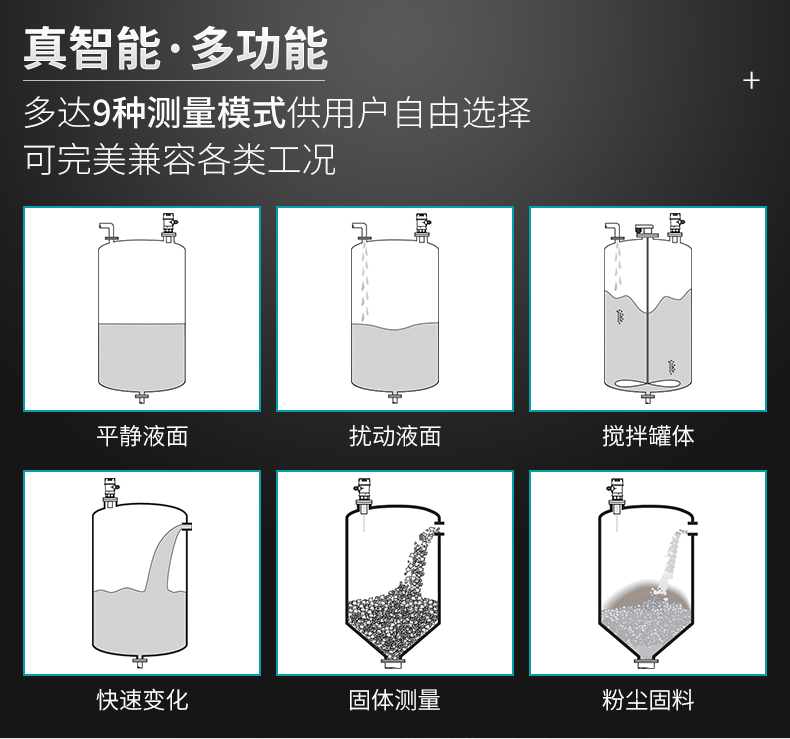 真智能·多功能

+

多达9种测量模式供用户自由选择
可完美兼容各类工况

平静液面

扰动液面

搅拌罐体

快速变化

固体测量

粉尘固料